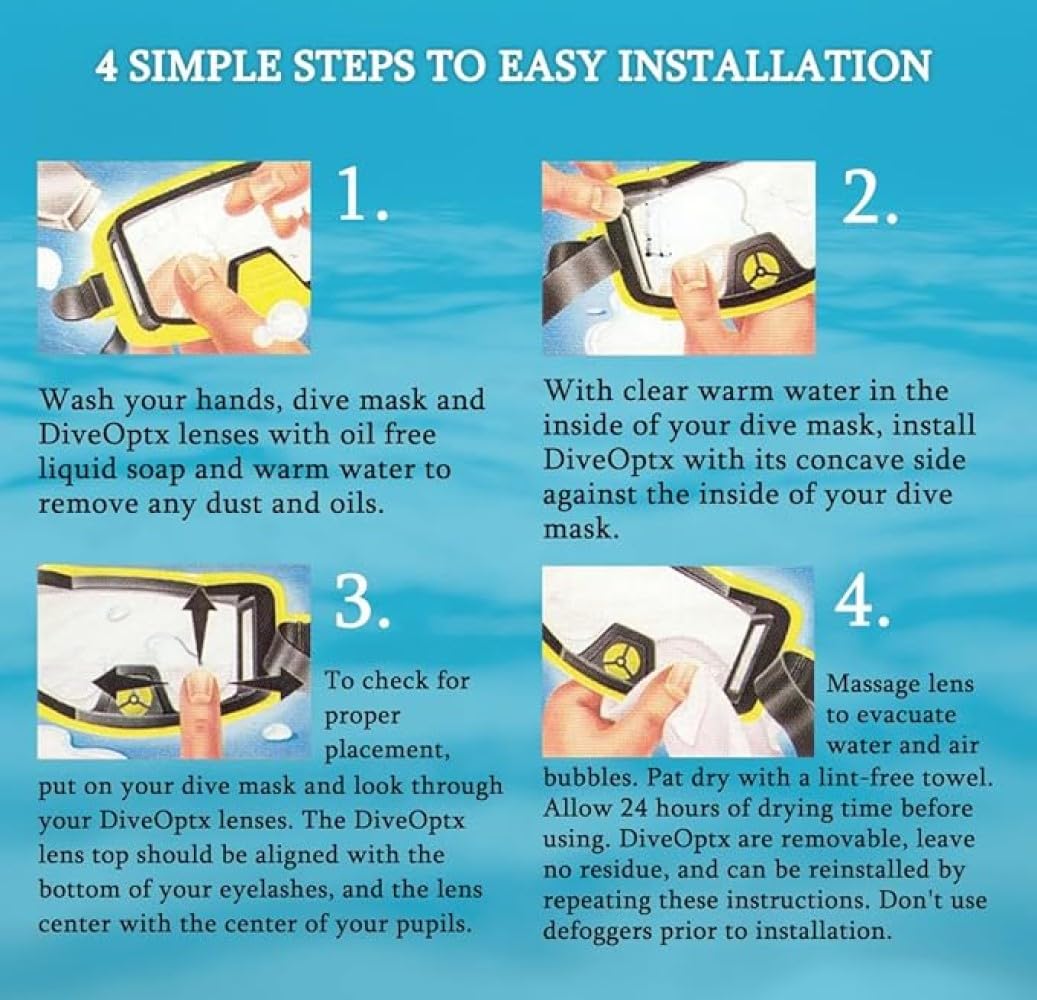 4 SIMPLE STEPS TO EASY INSTALLATION

1.

Wash your hands, dive mask and DiveOptx lenses with oil free liquid soap and warm water to remove any dust and oils.

2.

With clear warm water in the inside of your dive mask, install DiveOptx with its concave side against the inside of your dive mask.

3.

To check for proper placement, put on your dive mask and look through your DiveOptx lenses. The DiveOptx lens top should be aligned with the bottom of your eyelashes, and the lens center with the center of your pupils.

4.

Massage lens to evacuate water and air bubbles. Pat dry with a lint-free towel. Allow 24 hours of drying time before using. DiveOptx are removable, leave no residue, and can be reinstalled by repeating these instructions. Don't use defoggers prior to installation.